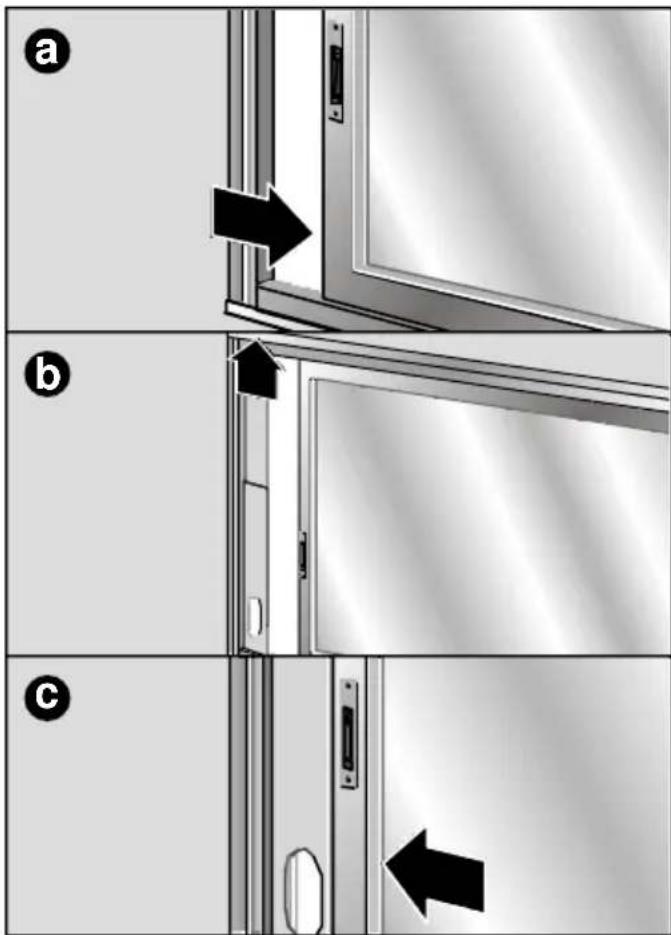 a

b

c