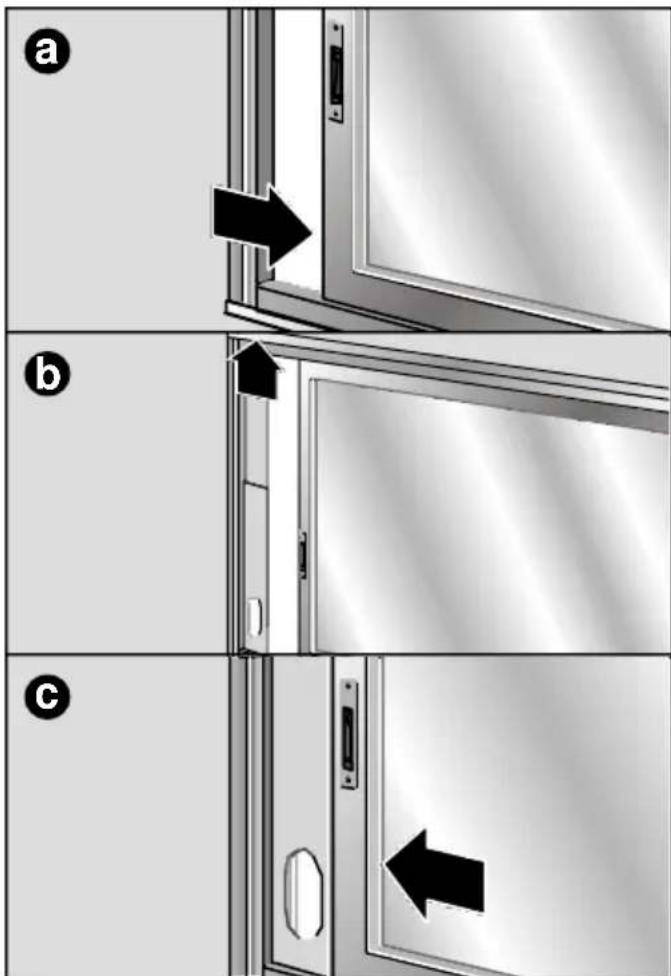 a

b

c