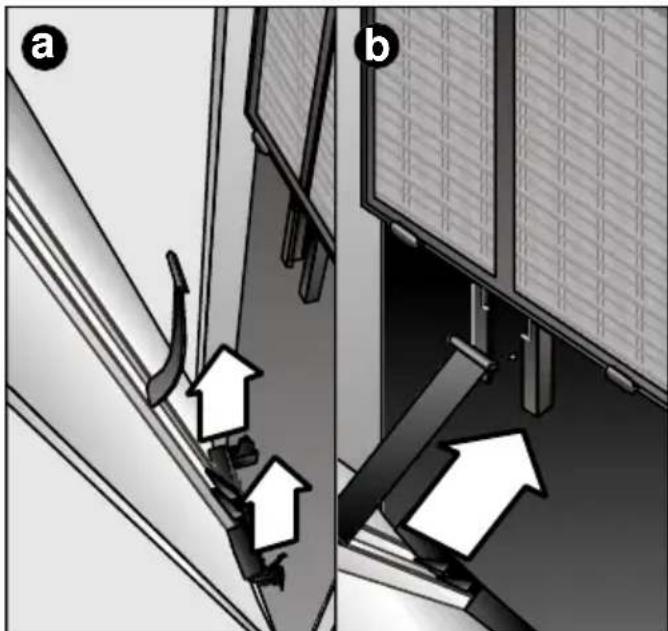 a

b