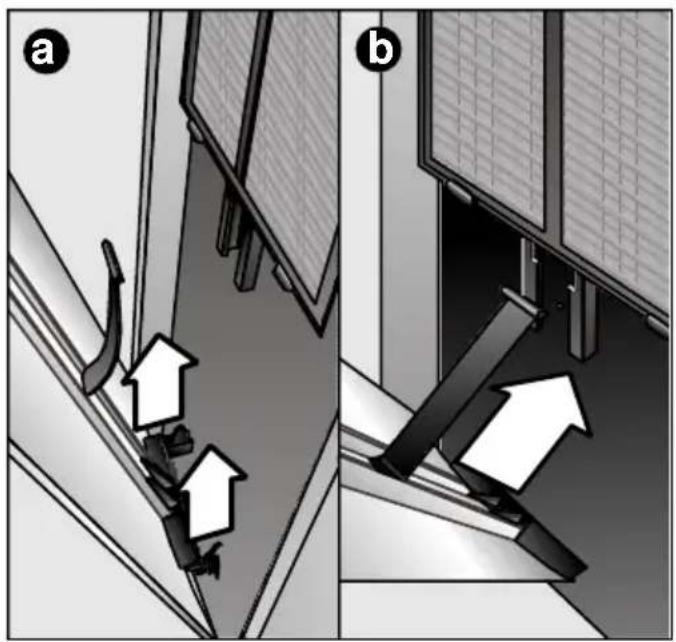 a

b