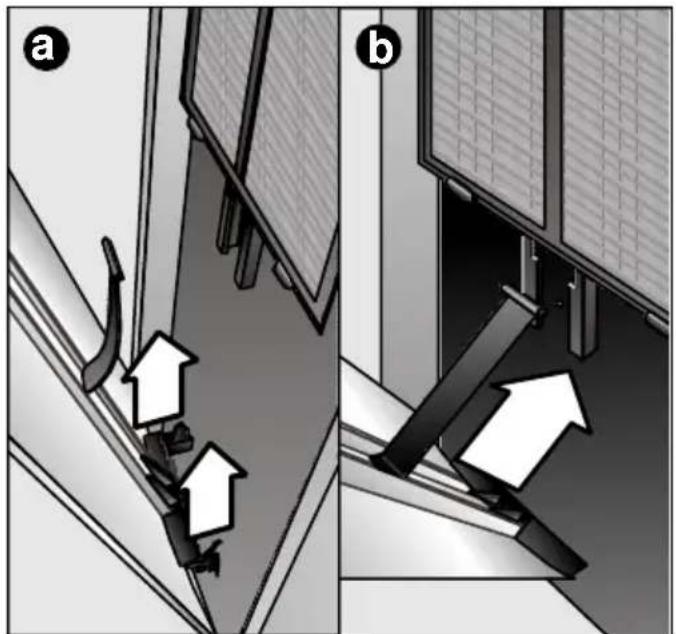 a

b