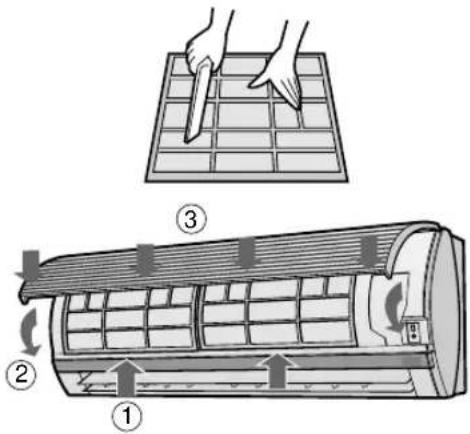 ③
②
①