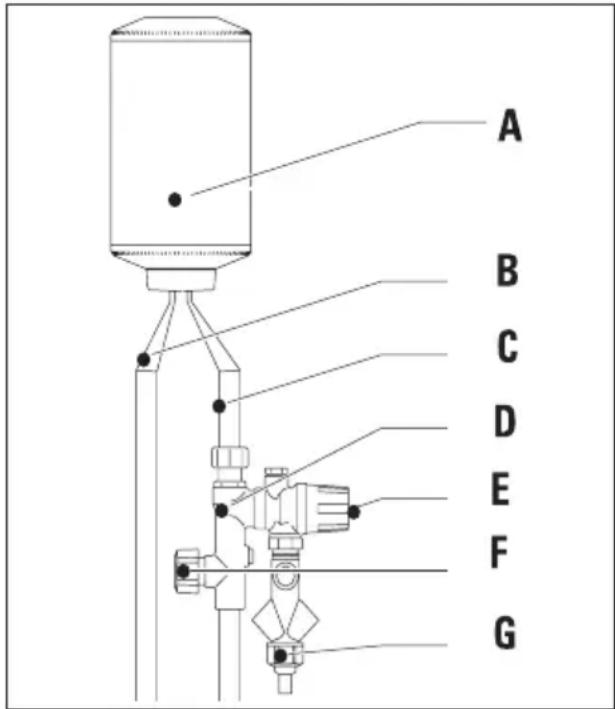 A
B
C
D
E
F
G