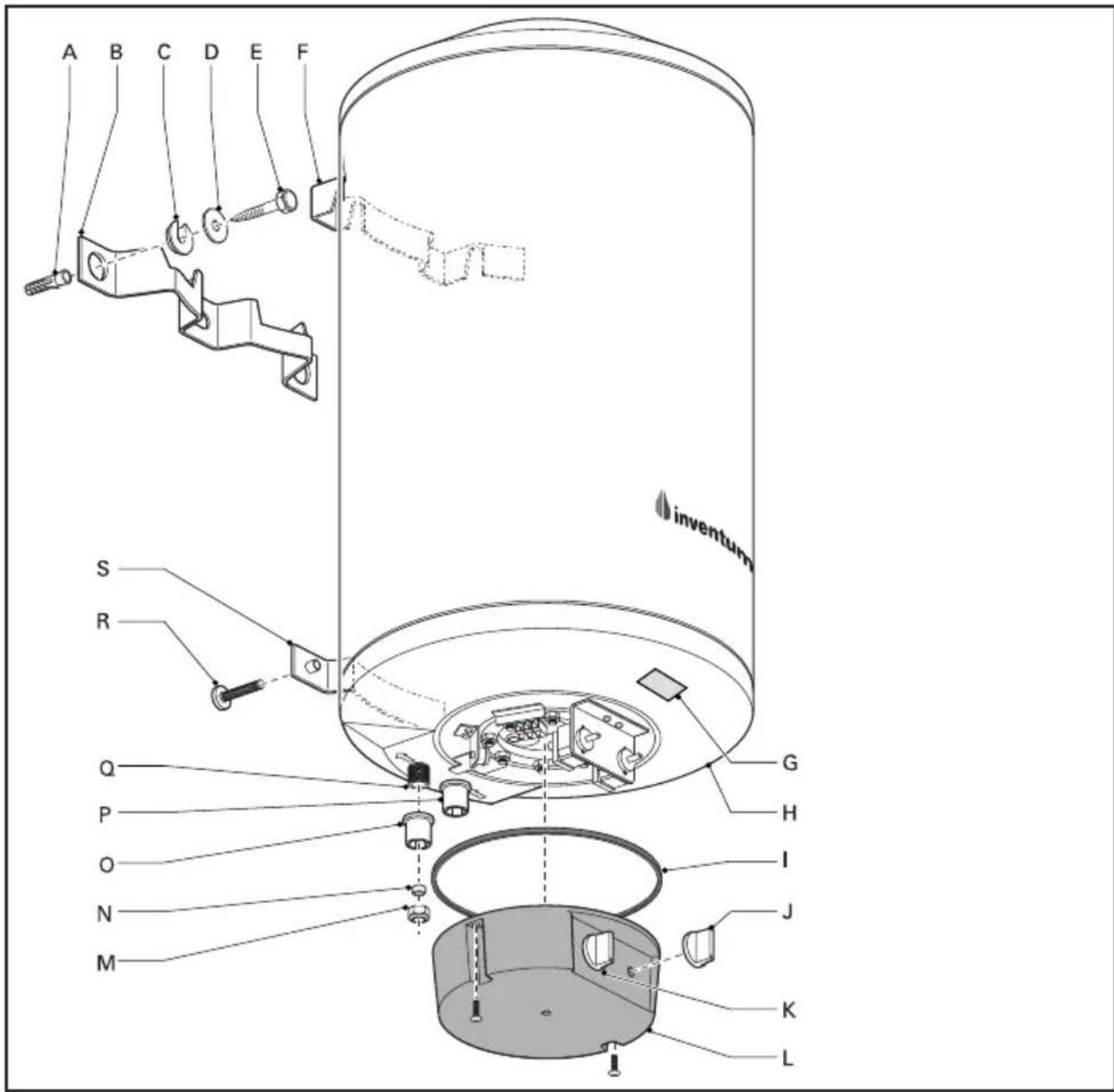 A B C D E F

inventum

S
R
Q
P
O
N
M

G
H
I
J
K
L