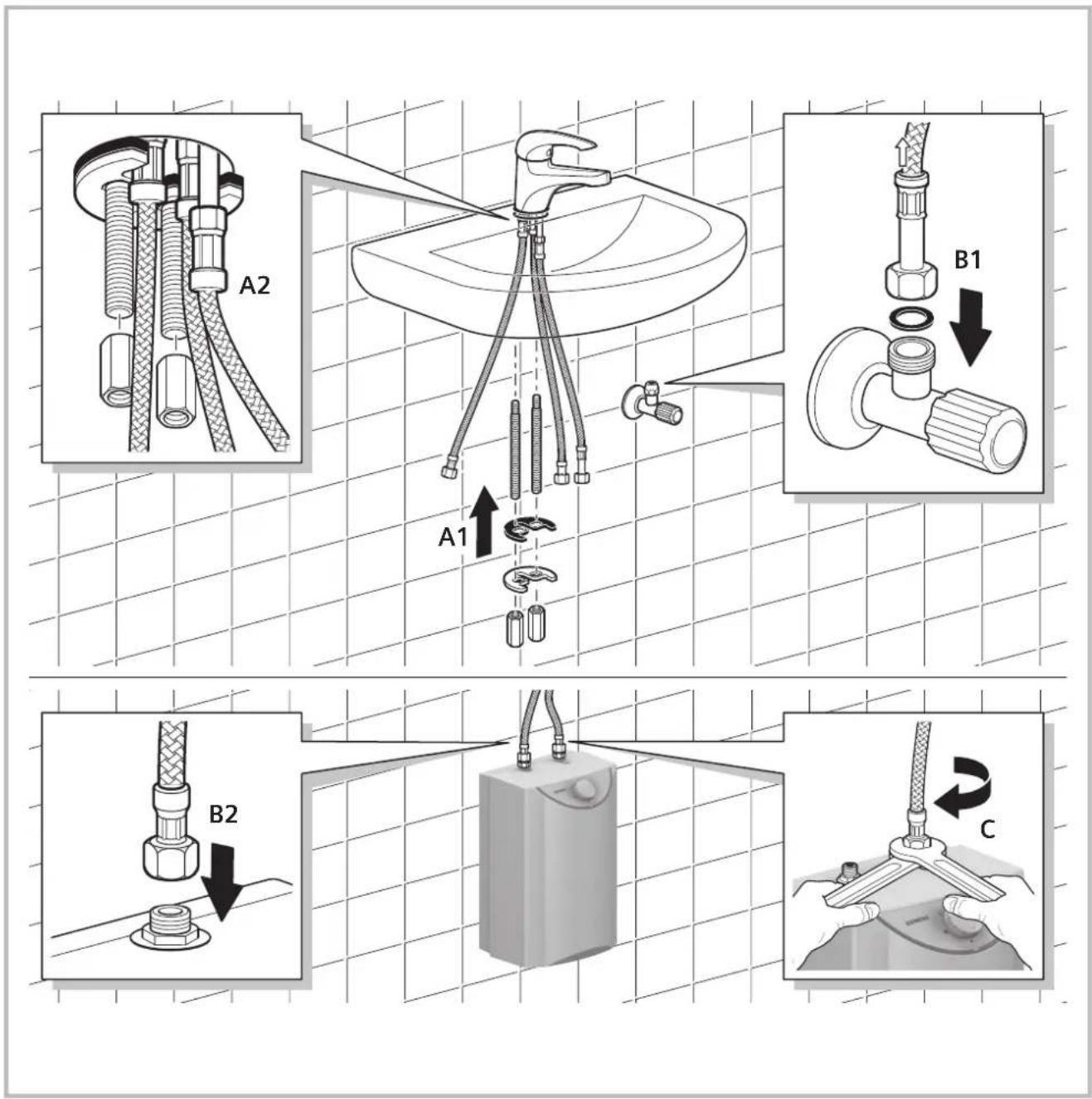 A2

B1

A1

B2

C