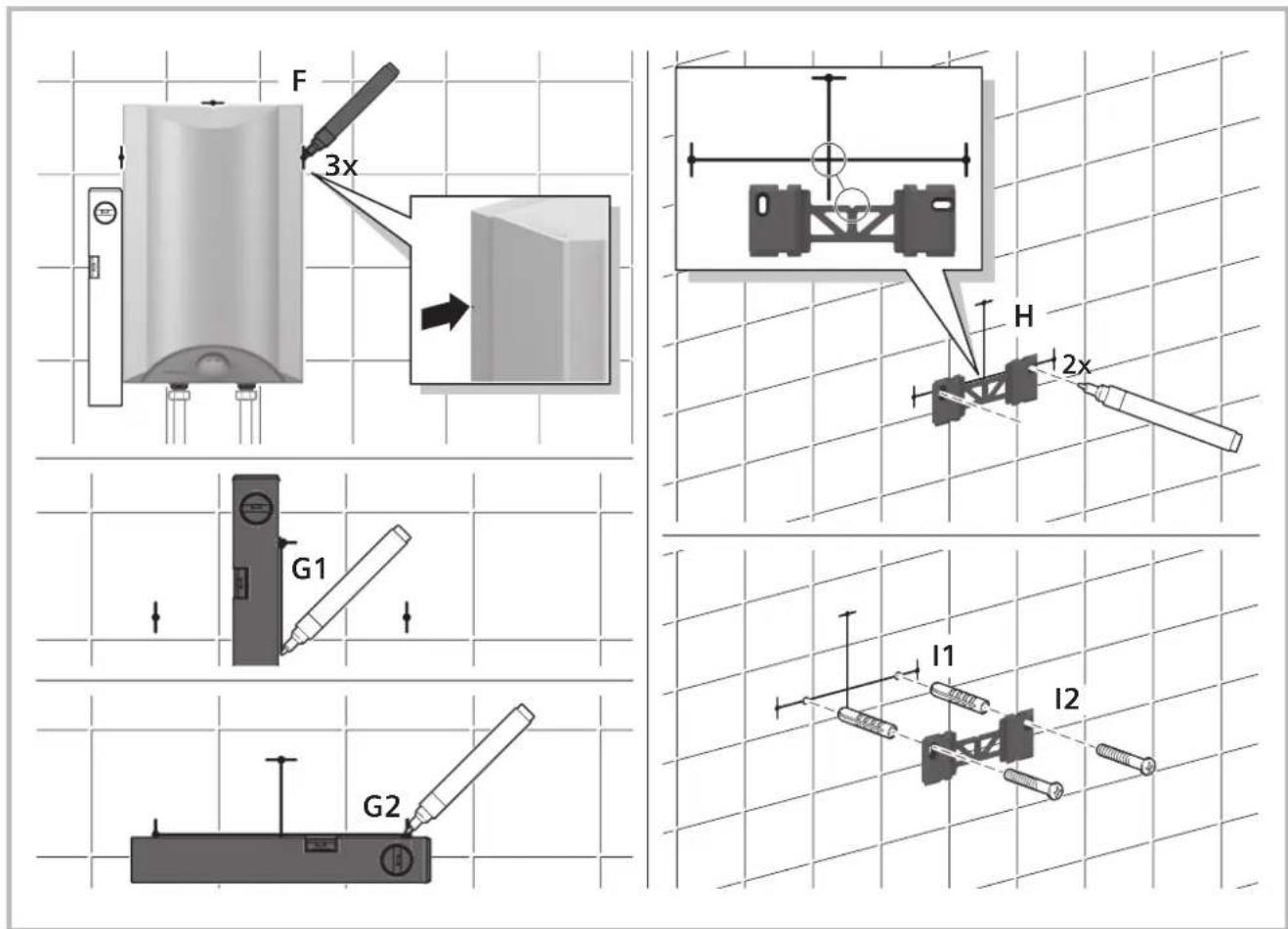 F
3x
G1
G2
H
2x
I1
I2