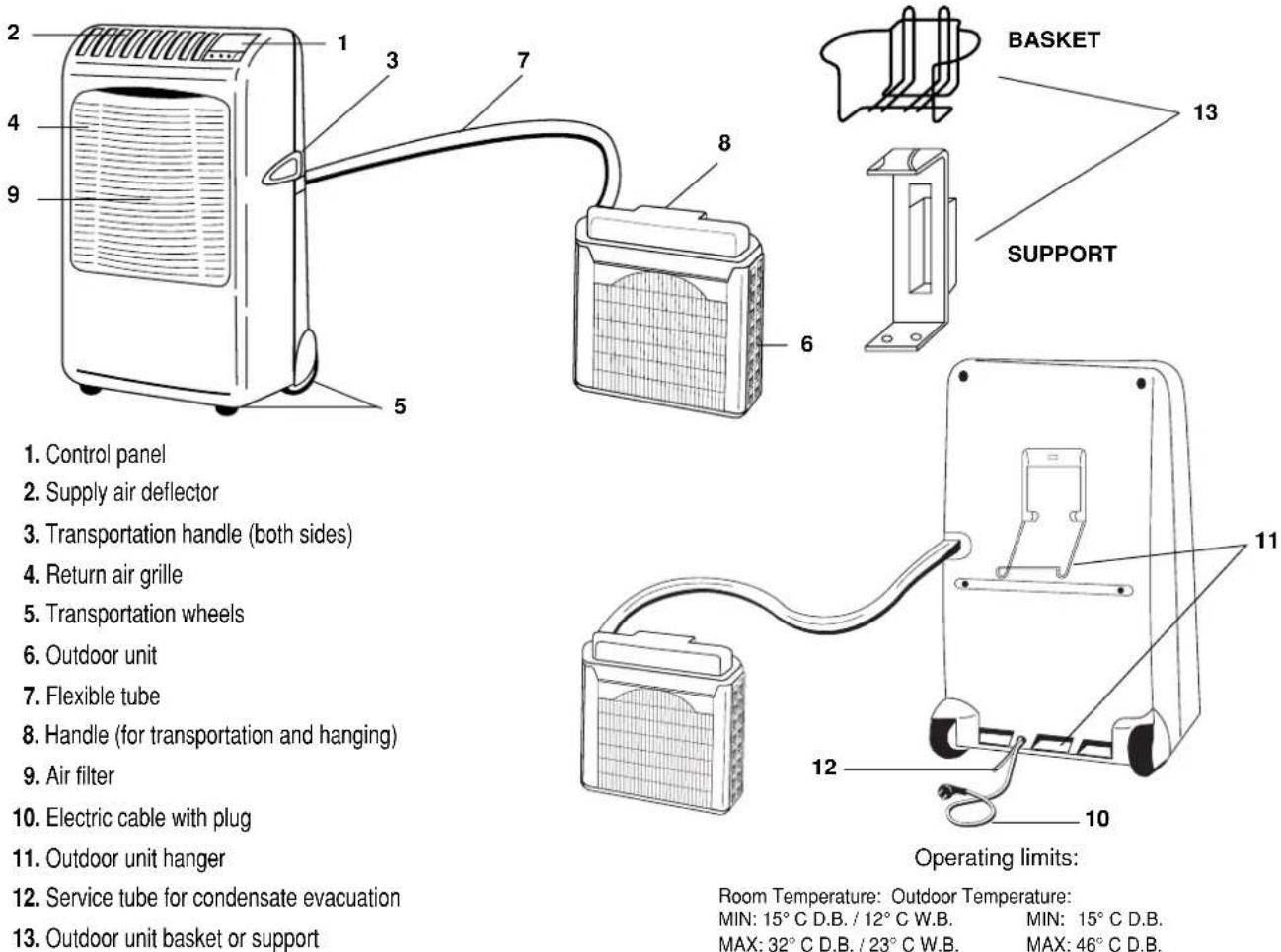 2
1
3
7
4
9
8
6
5
BASKET
13
SUPPORT
11
12
10

1. Control panel
2. Supply air deflector
3. Transportation handle (both sides)
4. Return air grille
5. Transportation wheels
6. Outdoor unit
7. Flexible tube
8. Handle (for transportation and hanging)
9. Air filter
10. Electric cable with plug
11. Outdoor unit hanger
12. Service tube for condensate evacuation
13. Outdoor unit basket or support

Operating limits:

Room Temperature: Outdoor Temperature:
MIN: 15° C D.B. / 12° C W.B. MIN: 15° C D.B.
MAX: 32° C D.B. / 23° C W.B. MAX: 46° C D.B.