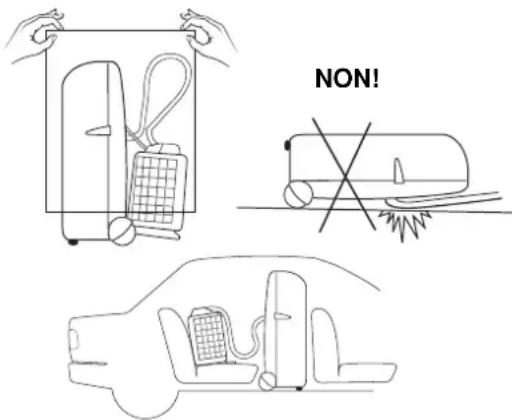 NON!