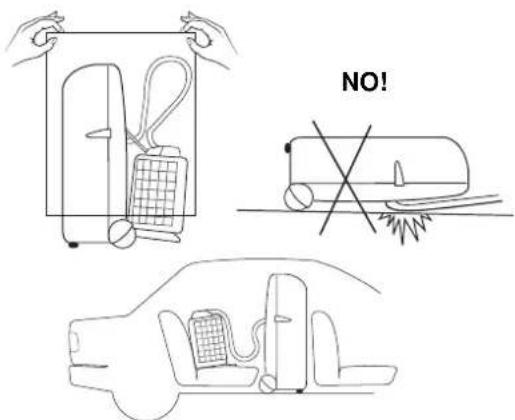 NO!