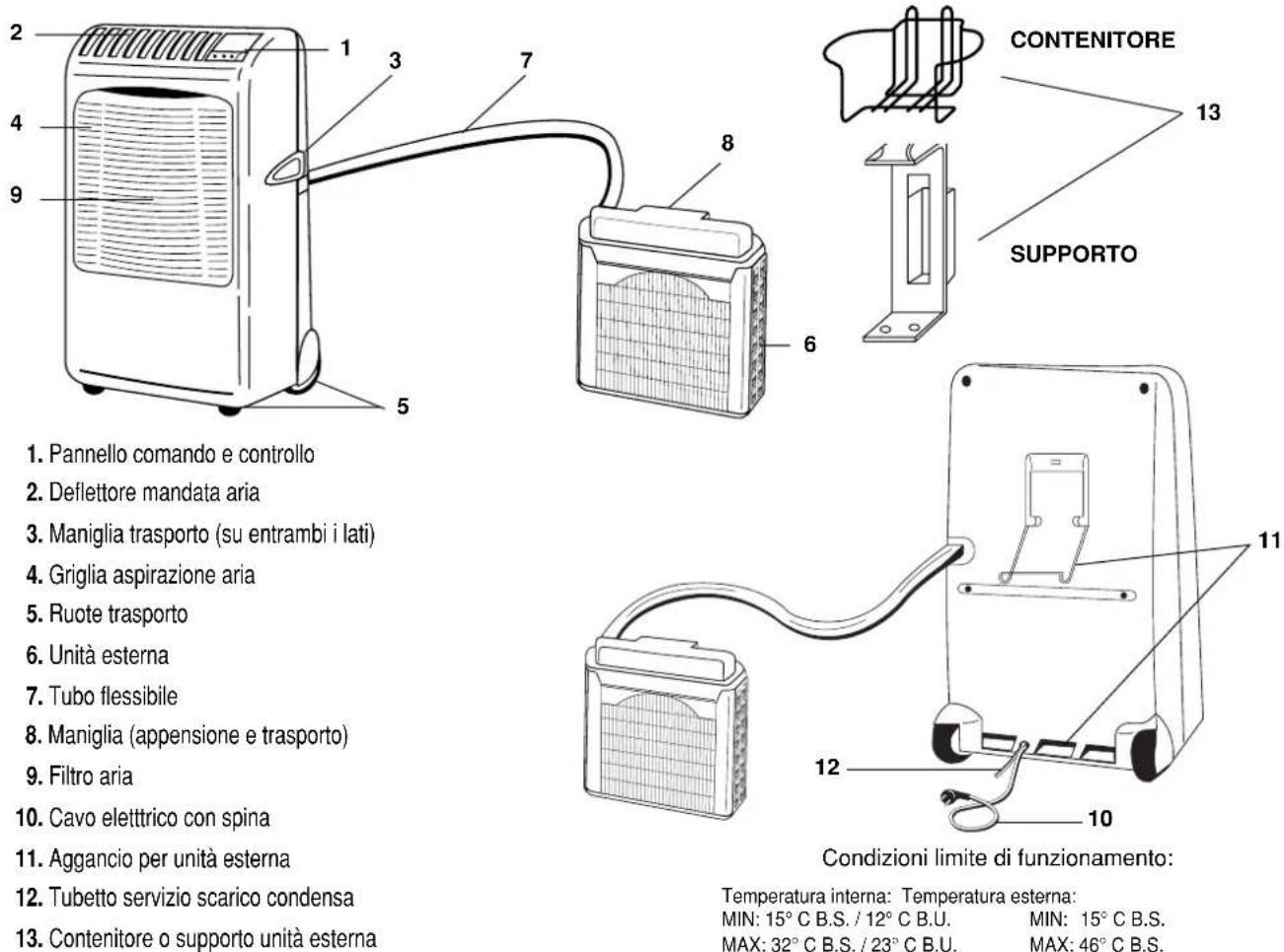 2
1
3
7
4
9
8
6
5
CONTENITORE
13
SUPPORTO
11
12
10

1. Pannello comando e controllo
2. Deflettore mandata aria
3. Maniglia trasporto (su entrambi i lati)
4. Griglia aspirazione aria
5. Ruote trasporto
6. Unità esterna
7. Tubo flessibile
8. Maniglia (appensione e trasporto)
9. Filtro aria
10. Cavo eletttrico con spina
11. Aggancio per unità esterna
12. Tubetto servizio scarico condensa
13. Contenitore o supporto unità esterna

Condizioni limite di funzionamento:

Temperatura interna: Temperatura esterna:
MIN: 15° C B.S. / 12° C B.U. MIN: 15° C B.S.
MAX: 32° C B.S. / 23° C B.U. MAX: 46° C B.S.