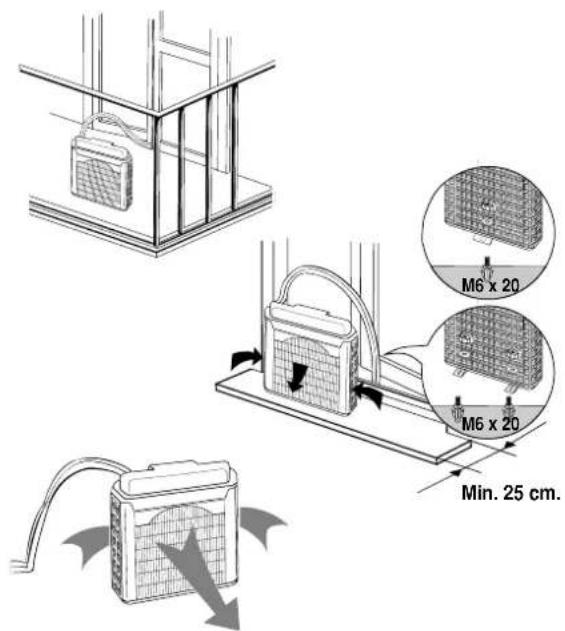 M6 x 20

M6 x 20

Min. 25 cm.