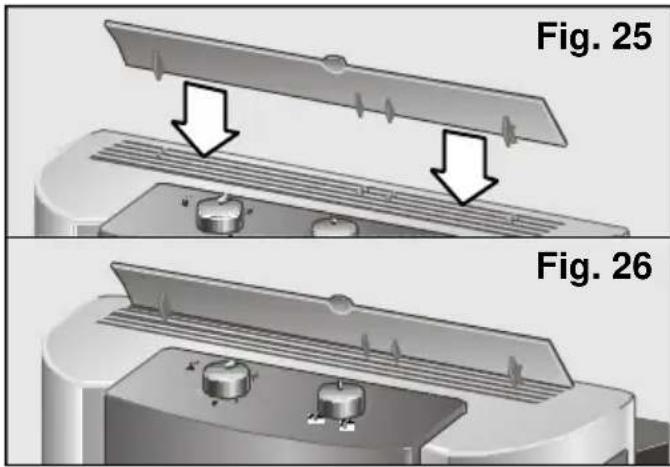 Fig. 25

Fig. 26