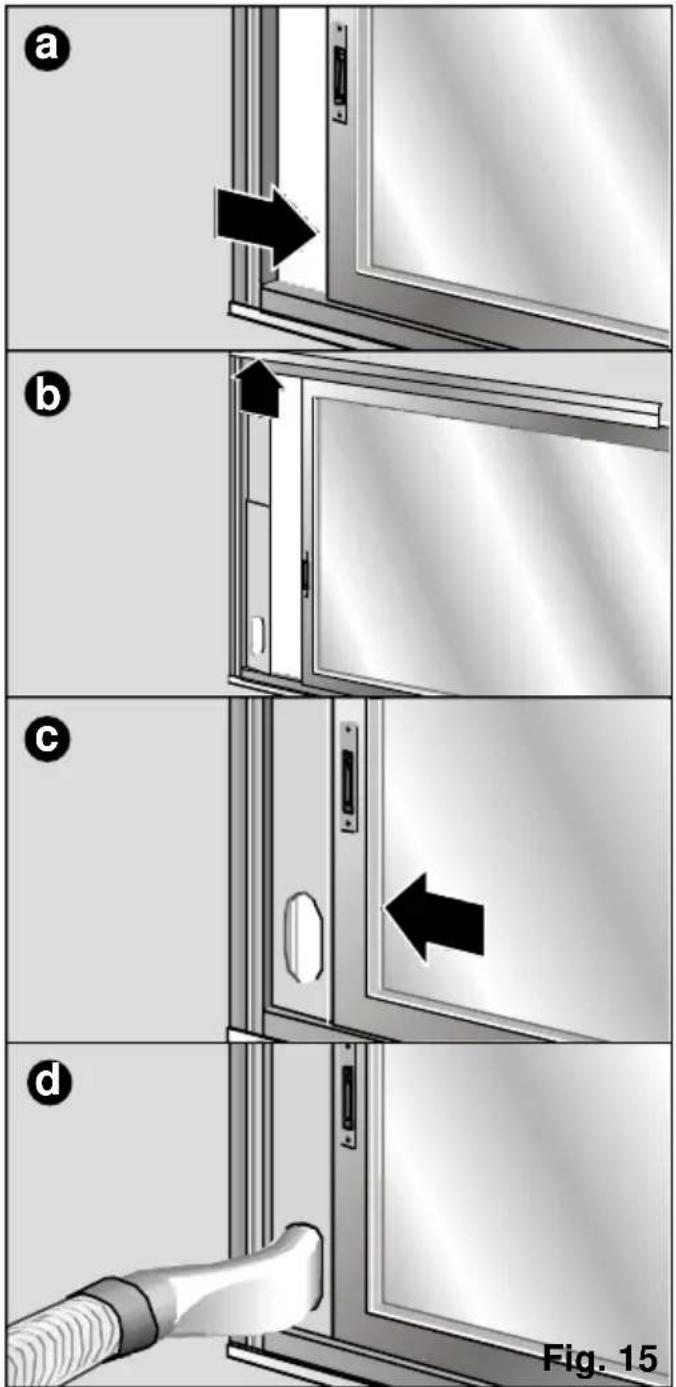 a

b

c

d

Fig. 15