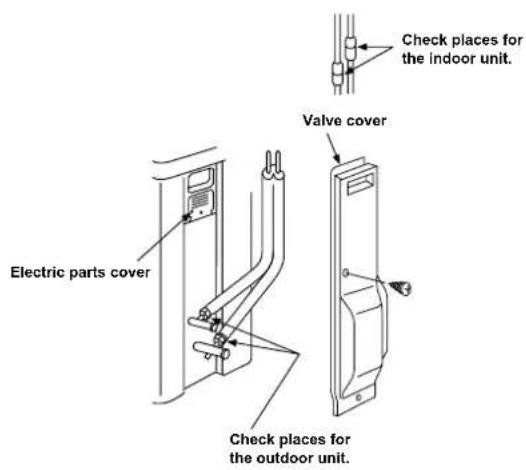 Check places for the indoor unit.

Valve cover

Electric parts cover

Check places for the outdoor unit.