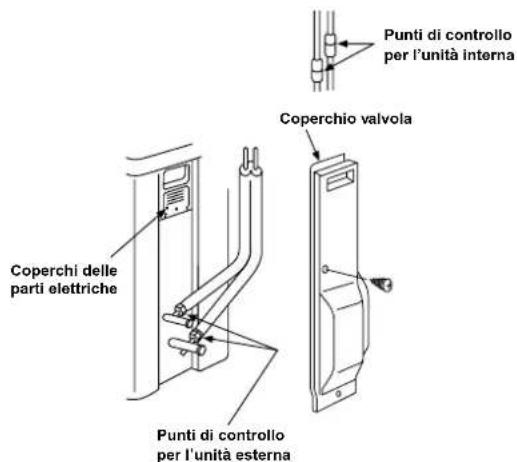 Punti di controllo per l'unità interna

Coperchio valvola

Coperchi delle parti elettriche

Punti di controllo per l'unità esterna