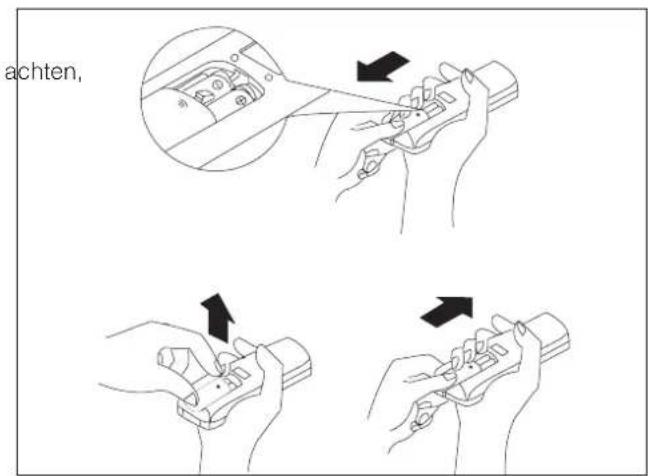 achten,