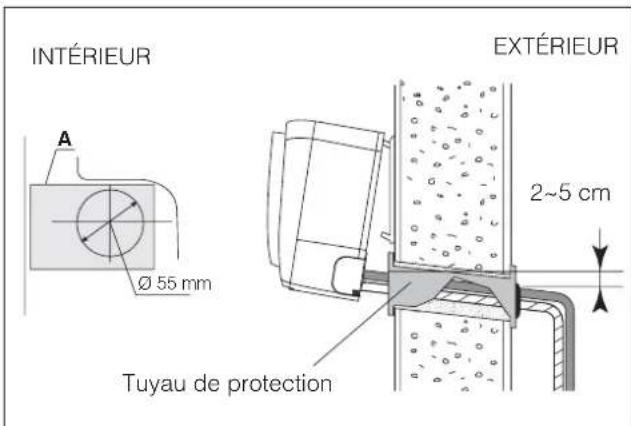 INTÉRIEUR

EXTÉRIEUR

A

Ø 55 mm

2~5 cm

Tuyau de protection