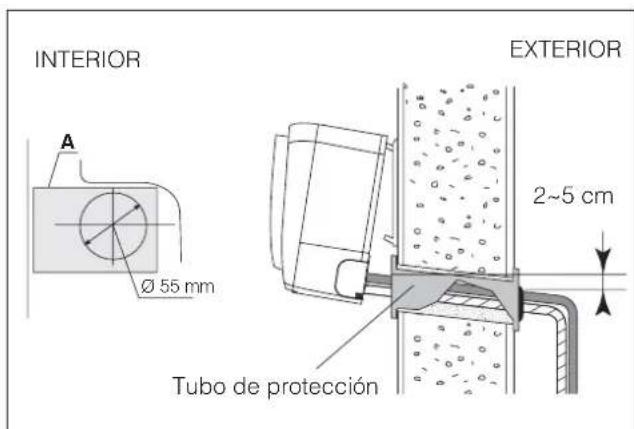 INTERIOR

EXTERIOR

A

Ø 55 mm

2~5 cm

Tubo de protección