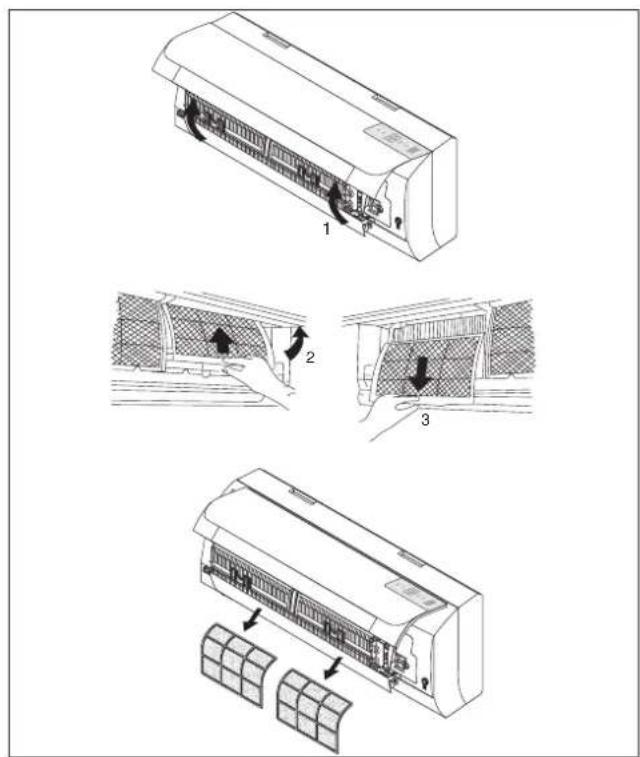 1

2

3