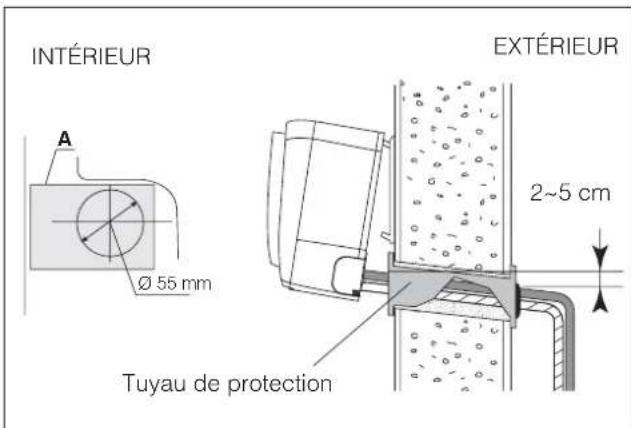 INTÉRIEUR

EXTÉRIEUR

A

Ø 55 mm

2~5 cm

Tuyau de protection