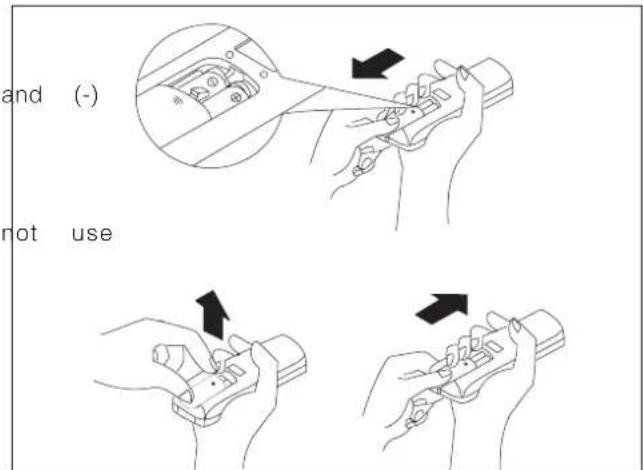 and (-)

not use