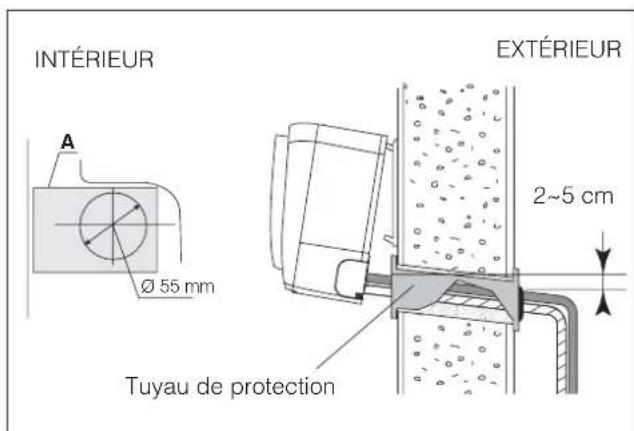 INTÉRIEUR

EXTÉRIEUR

A

Ø 55 mm

2~5 cm

Tuyau de protection