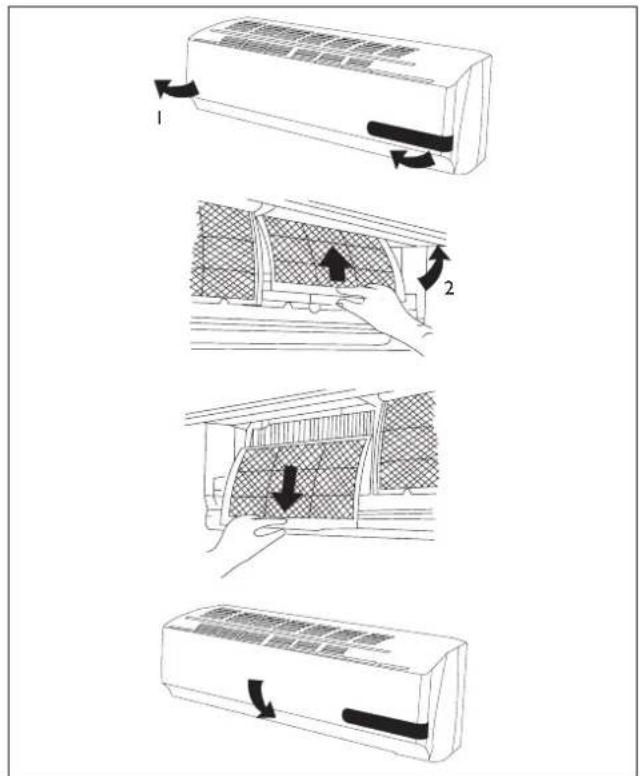 1

2