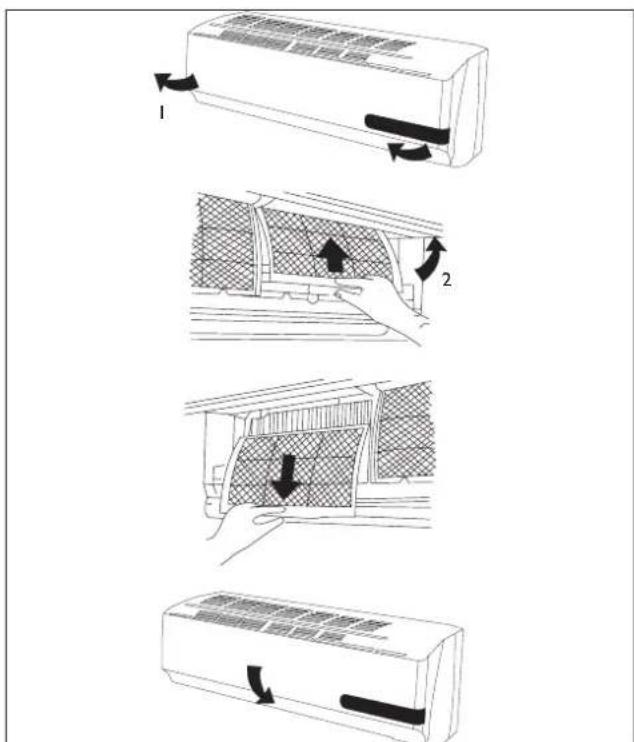 1

2