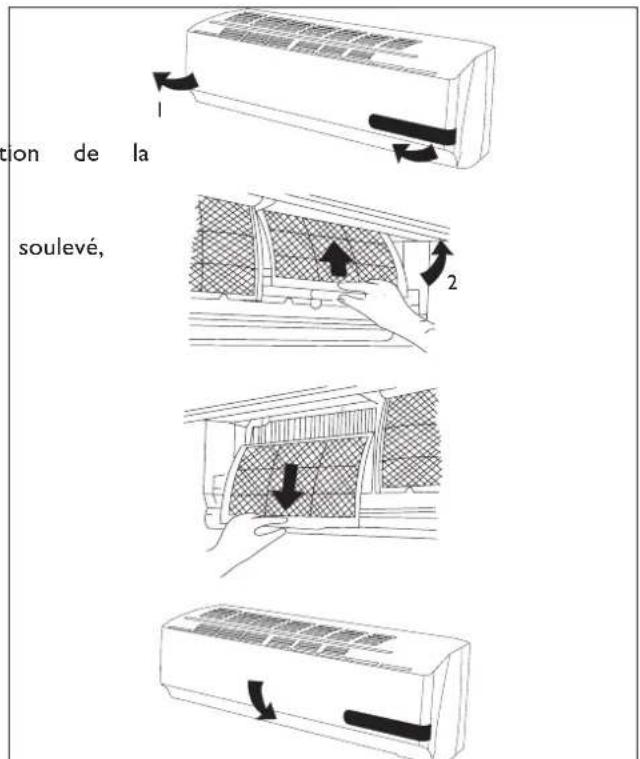 1

tion de la

soulevé,

2