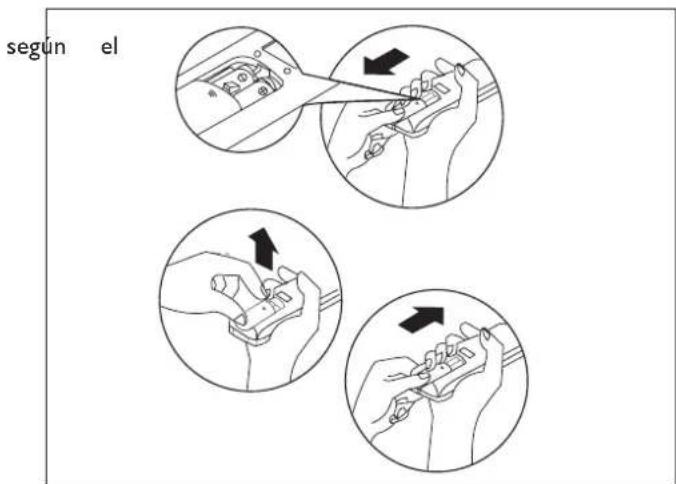 según el