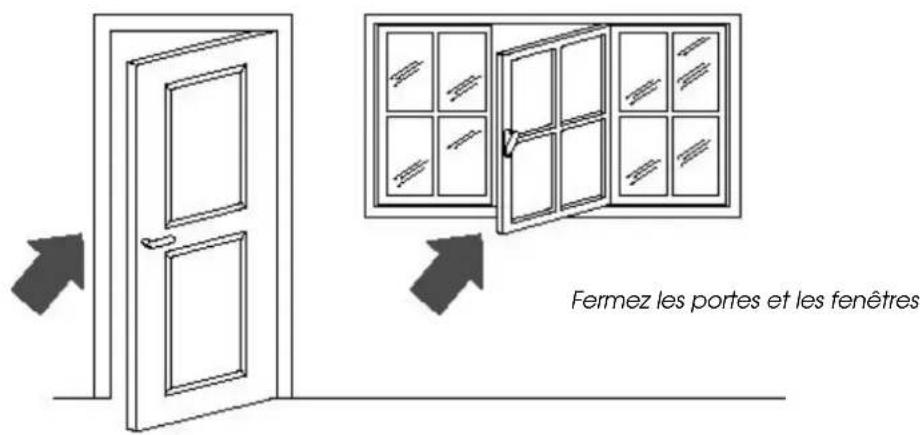 Fermez les portes et les fenêtres