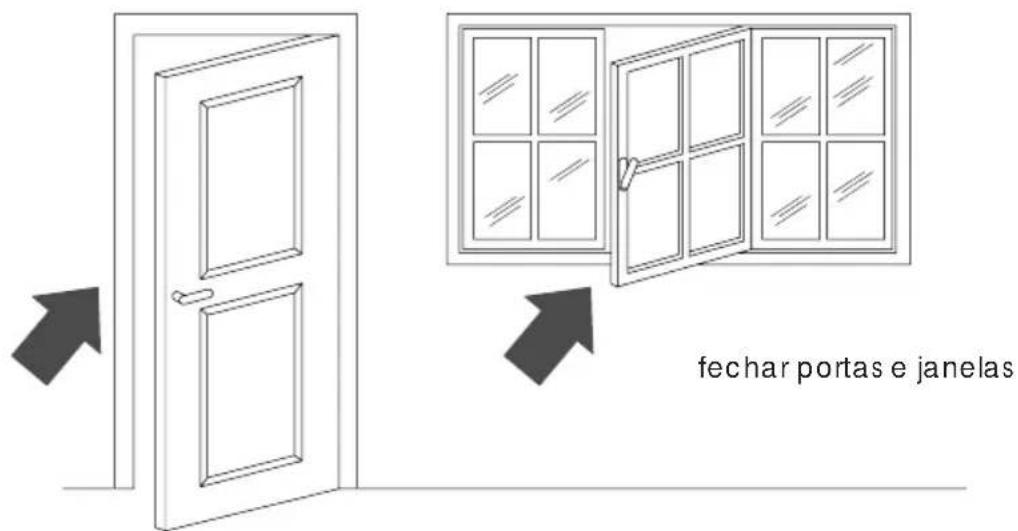 fechar portas e janelas