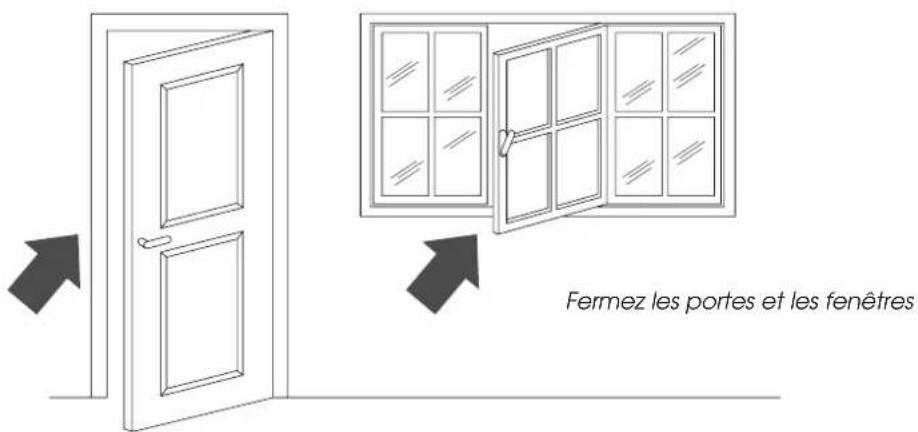 Fermez les portes et les fenêtres