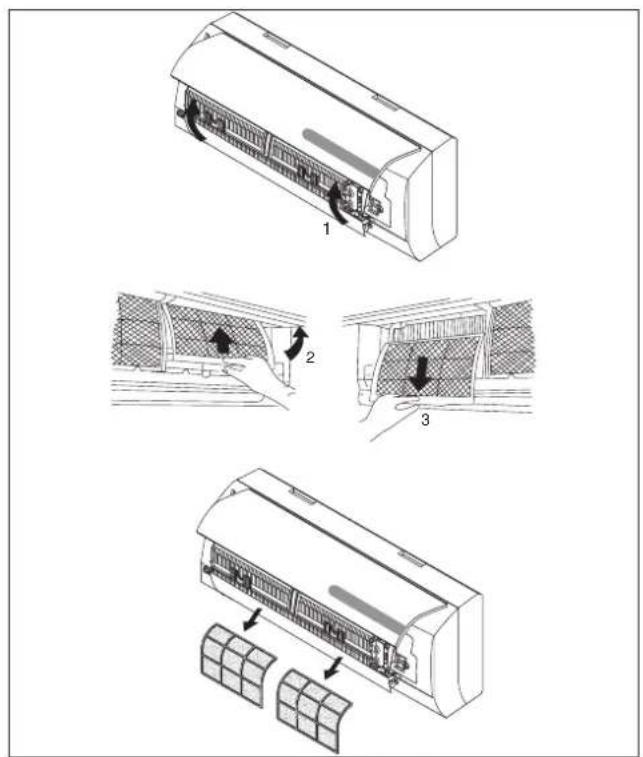 1

2

3