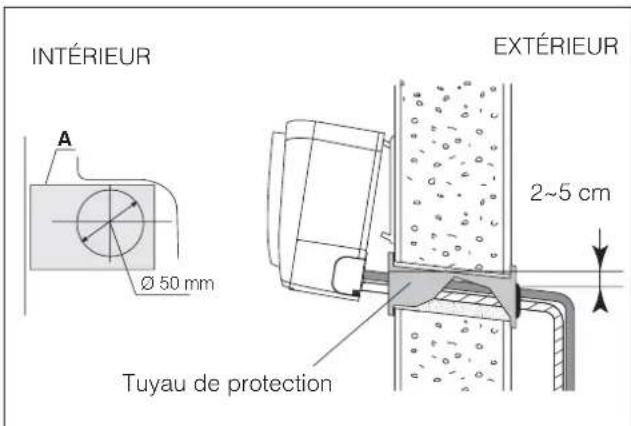 INTÉRIEUR

EXTÉRIEUR

A

Ø 50 mm

2~5 cm

Tuyau de protection