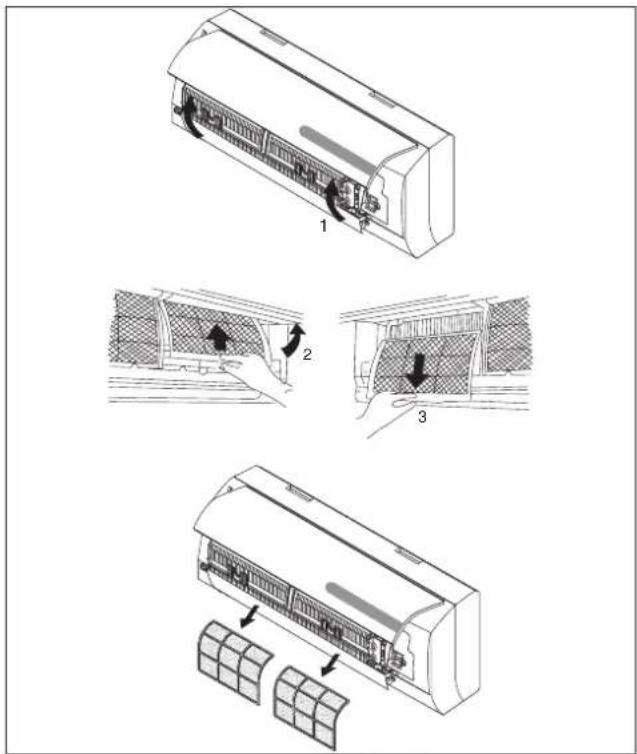 1

2

3