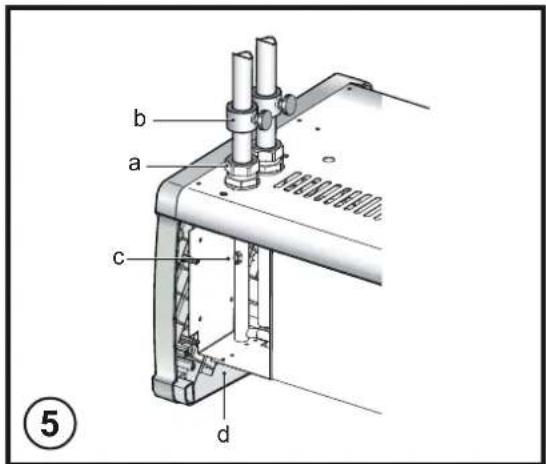 b
a
c
d
5