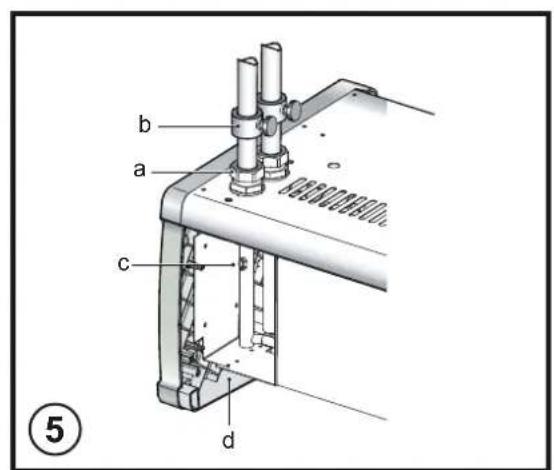 b
a
c
d
5