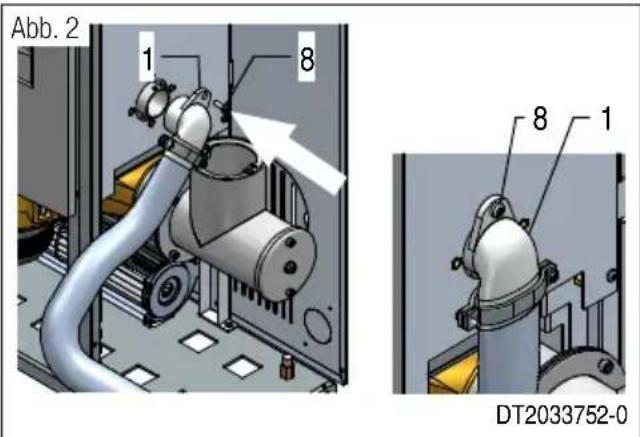 Abb. 2

1

8

8

1

DT2033752-0