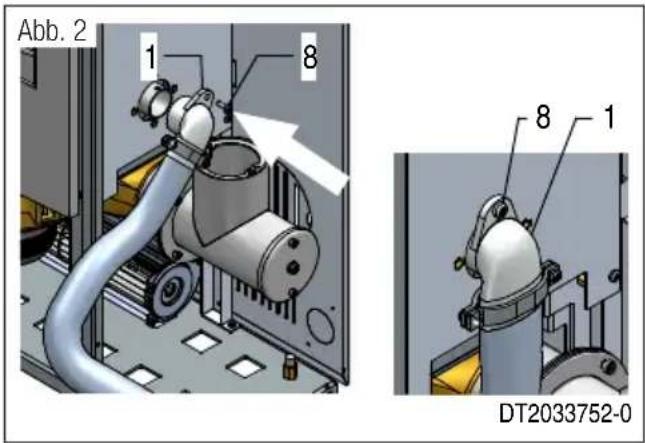 Abb. 2

1

8

8

1

DT2033752-0