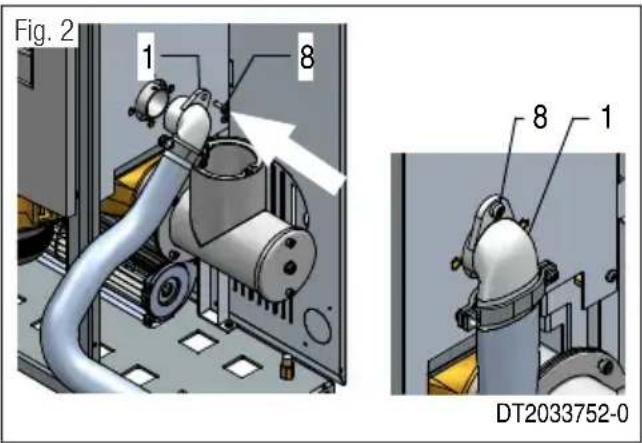 Fig. 2

1

8

8

1

DT2033752-0