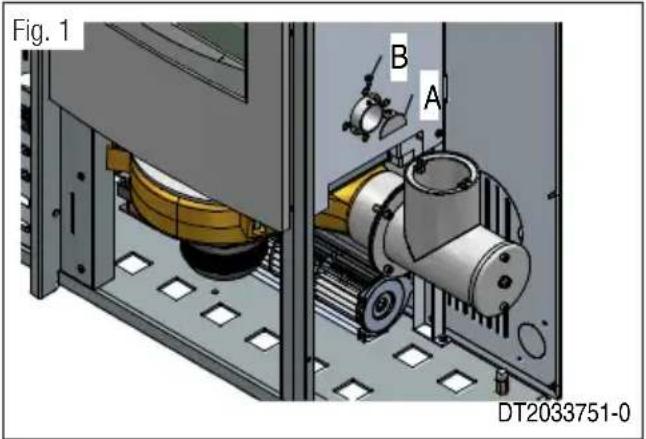 Fig. 1

B

A

DT2033751-0