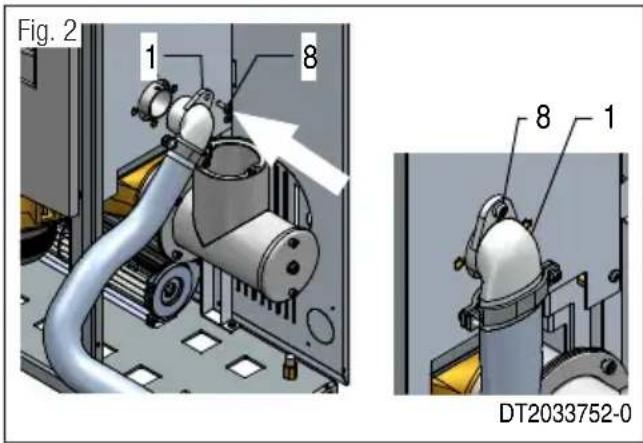 Fig. 2

1

8

8

1

DT2033752-0