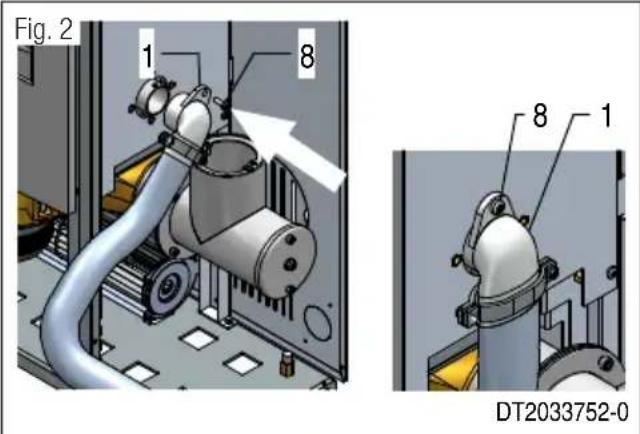 Fig. 2

1

8

8

1

DT2033752-0