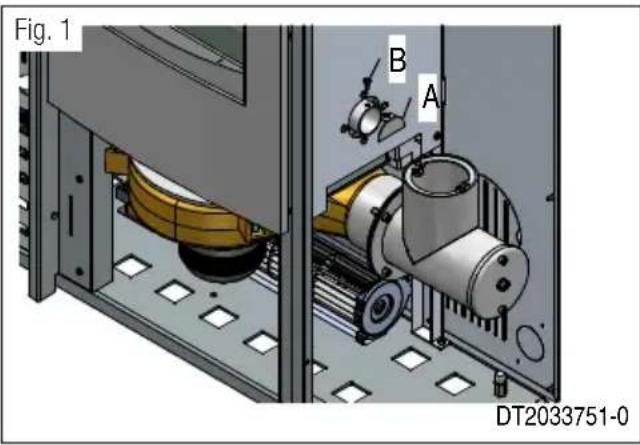 Fig. 1

B

A

DT2033751-0