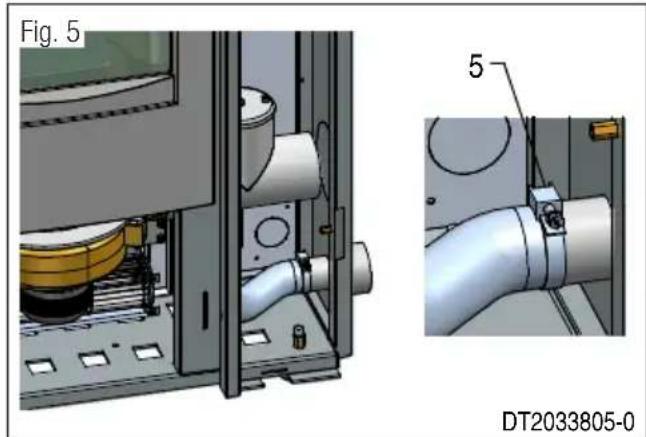 Fig. 5

5

DT2033805-0