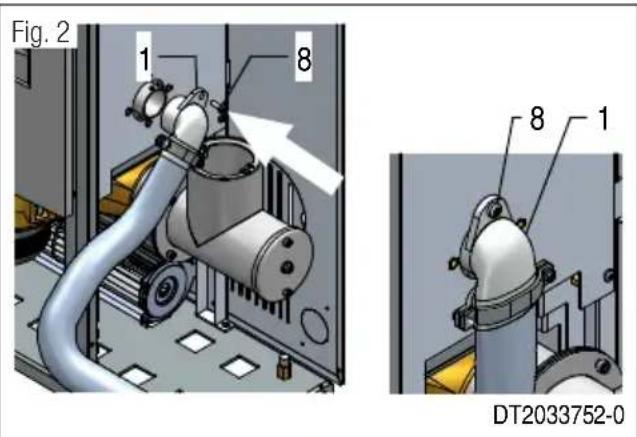 Fig. 2

1

8

8

1

DT2033752-0