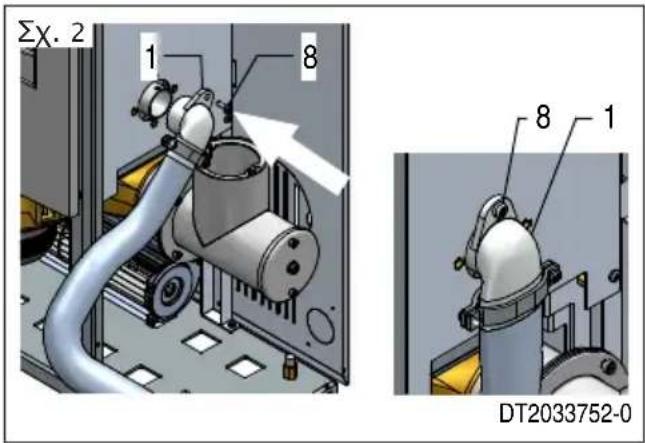 Σχ. 2

1

8

8

1

DT2033752-0