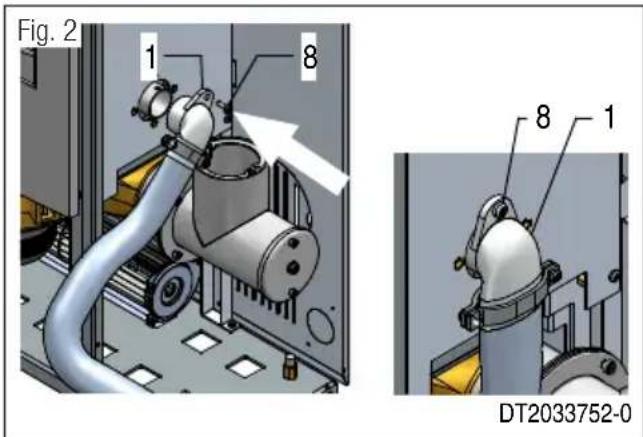 Fig. 2
1
8
8
1
DT2033752-0