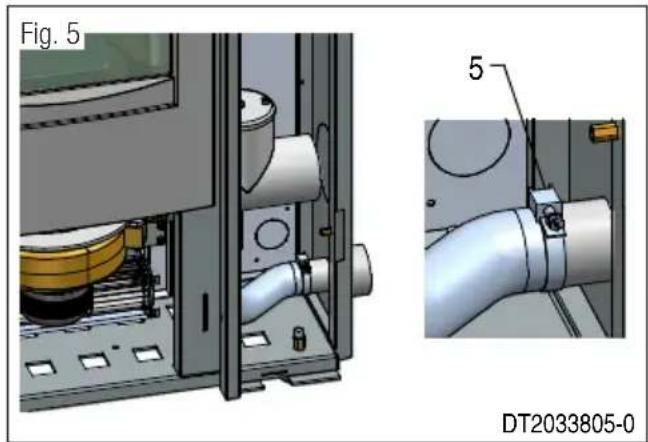 Fig. 5

5

DT2033805-0